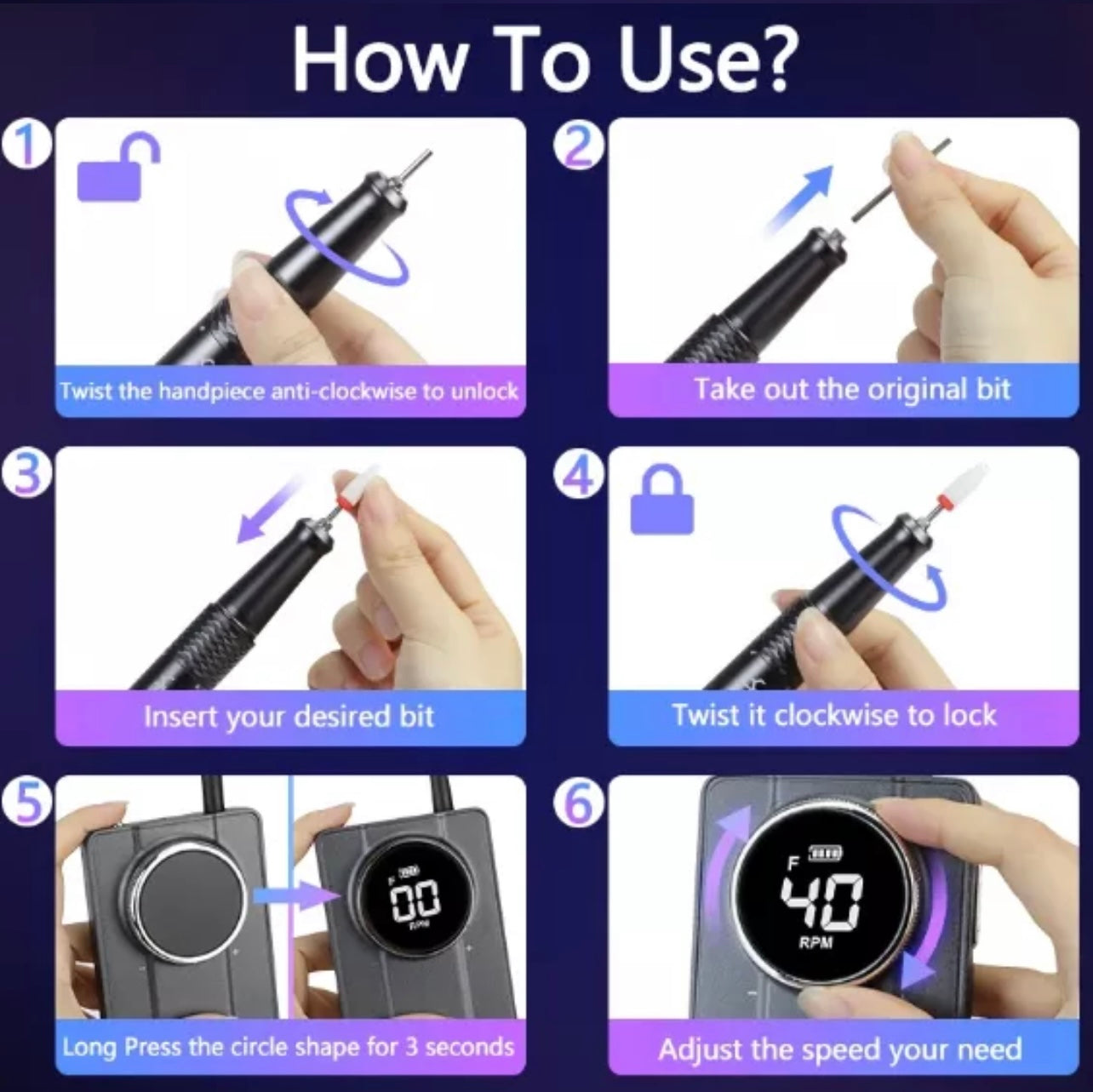 How To Use?

1

Twist the handpiece anti-clockwise to unlock

2

Take out the original bit

3

Insert your desired bit

4

Twist it clockwise to lock

5

F

00

RPM

Long Press the circle shape for 3 seconds

6

F

40

RPM

Adjust the speed your need